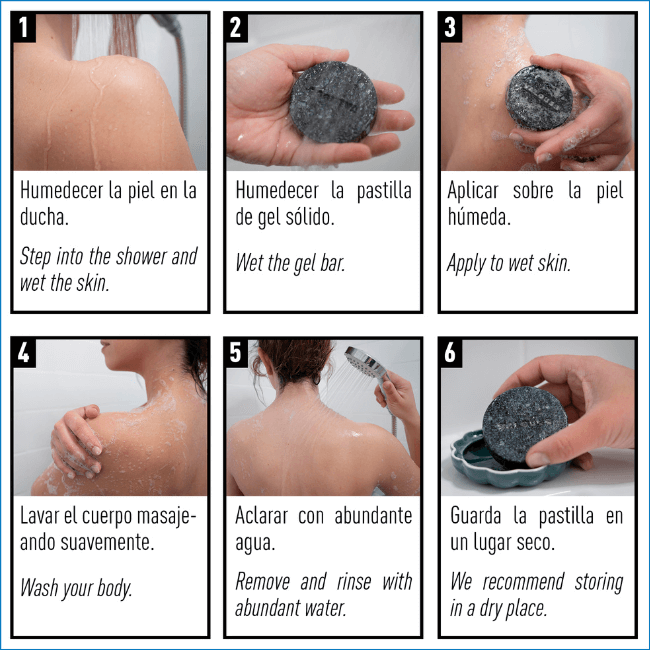 1

Humedecer la piel en la ducha.

Step into the shower and wet the skin.

2

Humedecer la pastilla de gel sólido.

Wet the gel bar.

3

Aplicar sobre la piel húmeda.

Apply to wet skin.

4

Lavar el cuerpo masajeando suavemente.

Wash your body.

5

Aclarar con abundante agua.

Remove and rinse with abundant water.

6

Guarda la pastilla en un lugar seco.

We recommend storing in a dry place.